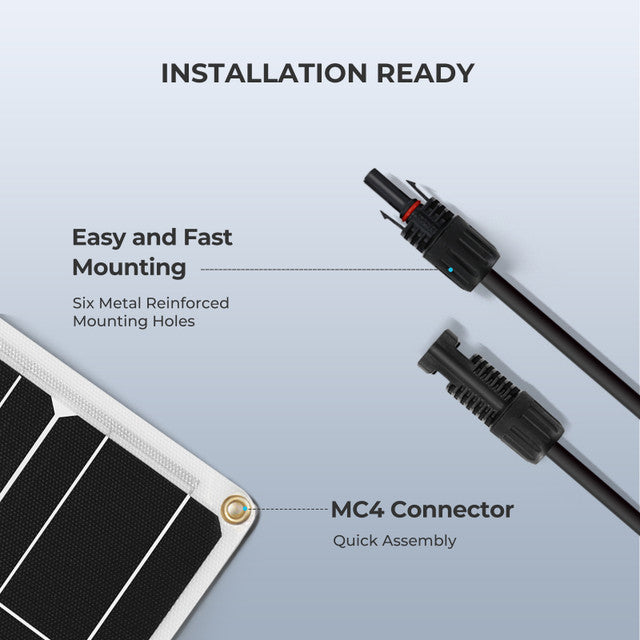 INSTALLATION READY

Easy and Fast Mounting

Six Metal Reinforced Mounting Holes

MC4 Connector

Quick Assembly