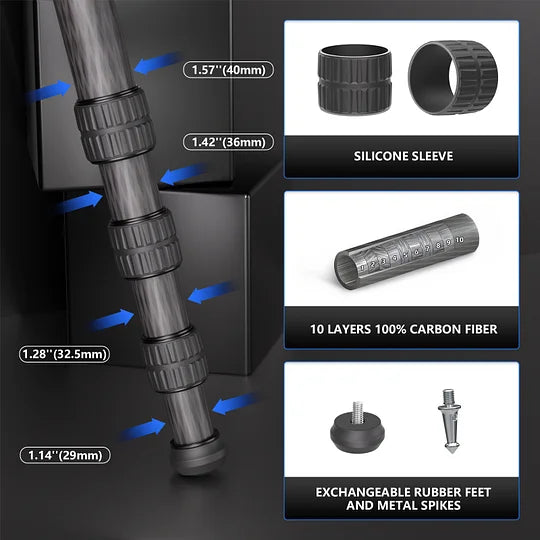 1.57''(40mm)

1.42''(36mm)

1.28''(32.5mm)

1.14''(29mm)

SILICONE SLEEVE

1 2 3 4 5 6 7 8 9 10

10 LAYERS 100% CARBON FIBER

EXCHANGEABLE RUBBER FEET AND METAL SPIKES