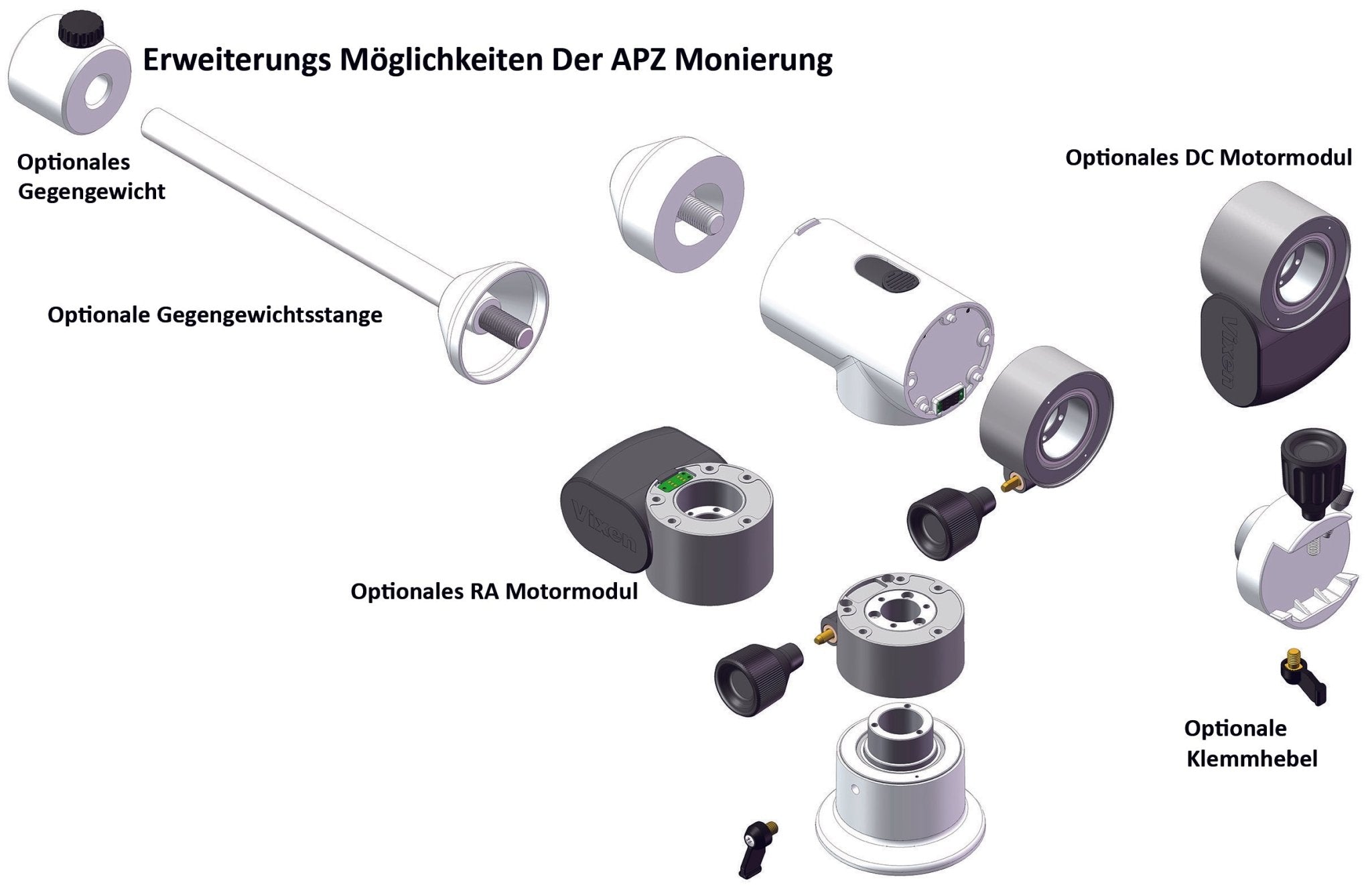 Erweiterungs Möglichkeiten Der APZ Monierung

Optionales Gegengewicht

Optionale Gegengewichtsstange

Optionales DC Motormodul

Vixen

Vixen

Optionales RA Motormodul

Optionale Klemmhebel